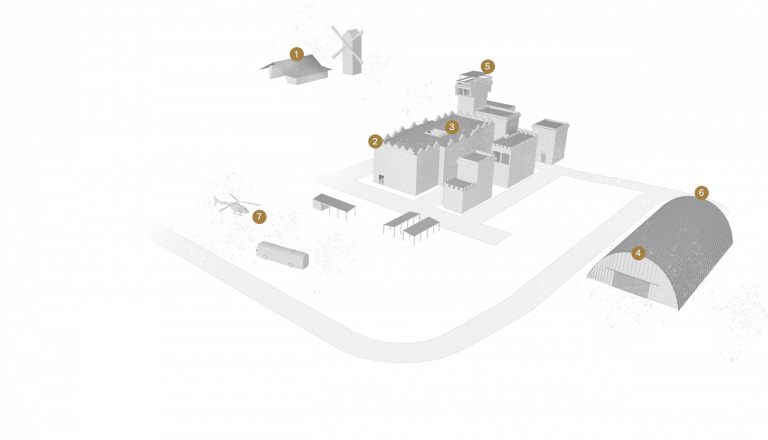 1
5
3
2
6
7
4